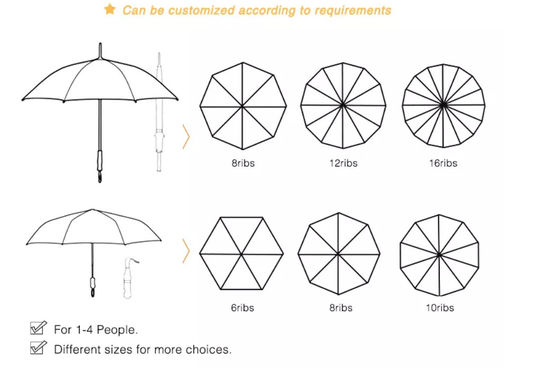 Can be customized according to requirements

8ribs

12ribs

16ribs

6ribs

8ribs

10ribs

For 1-4 People.

Different sizes for more choices.